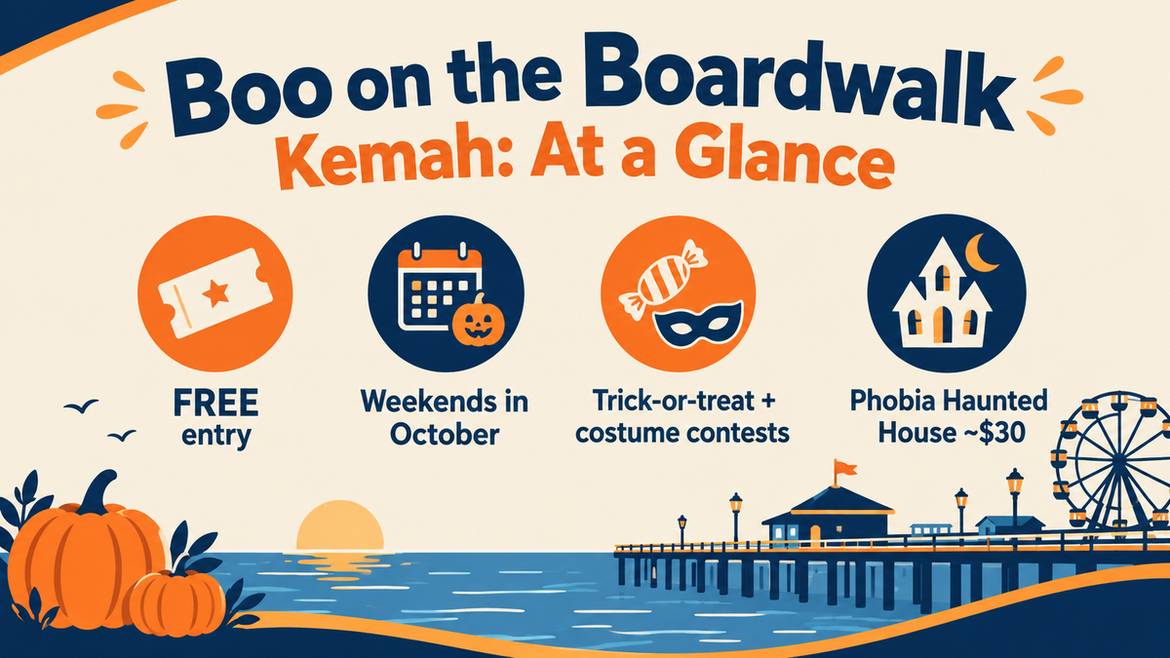 Boo on the Boardwalk
Kemah: At a Glance

FREE
entry

Weekends in
October

Trick-or-treat +
costume contests

Phobia Haunted
House ~$30